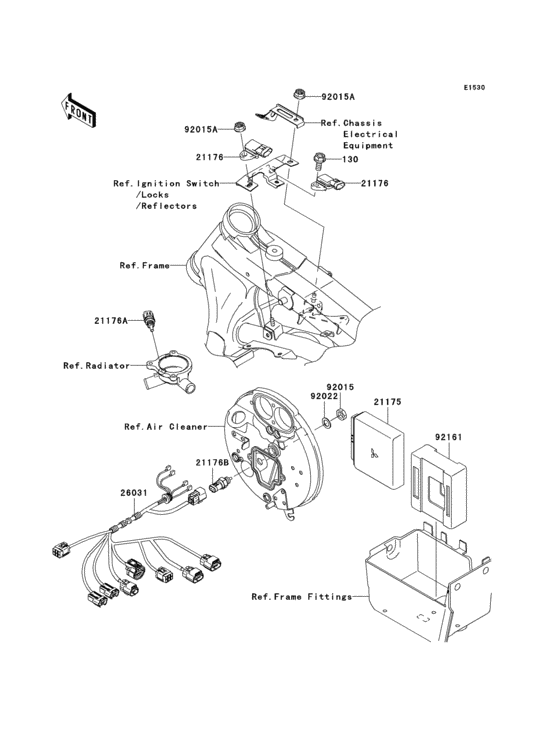 E1530

FRONT

92015A

Ref.Chassis Electrical Equipment

92015A

21176

130

Ref.Ignition Switch /Locks /Reflectors

21176

Ref.Frame

21176A

Ref.Radiator

92015

92022

21175

Ref.Air Cleaner

92161

21176B

26031

Ref.Frame Fittings