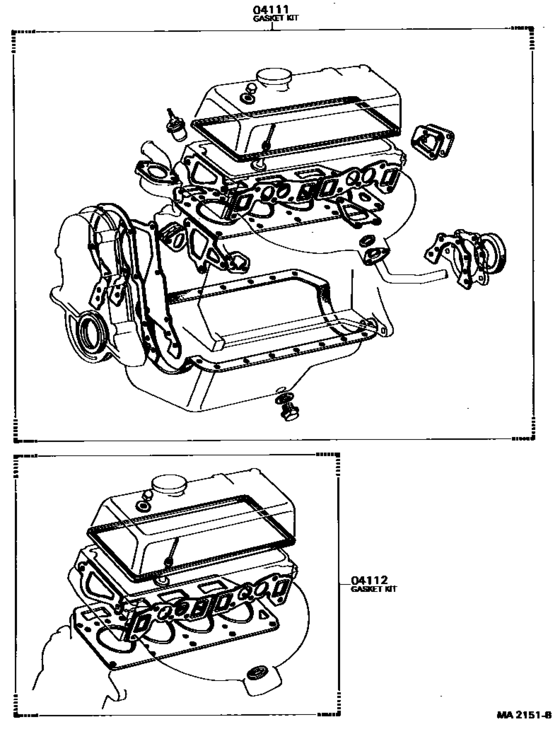 04111
GASKET KIT

04112
GASKET KIT

MA 2151-B