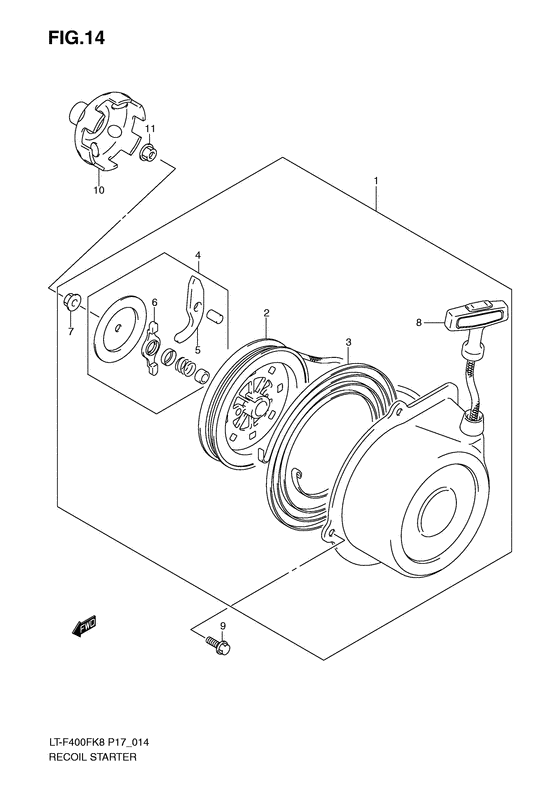 FIG.14

11

10

1

4

6

7

5

2

3

8

FWD

9

LT-F400FK8 P17_014
RECOIL STARTER