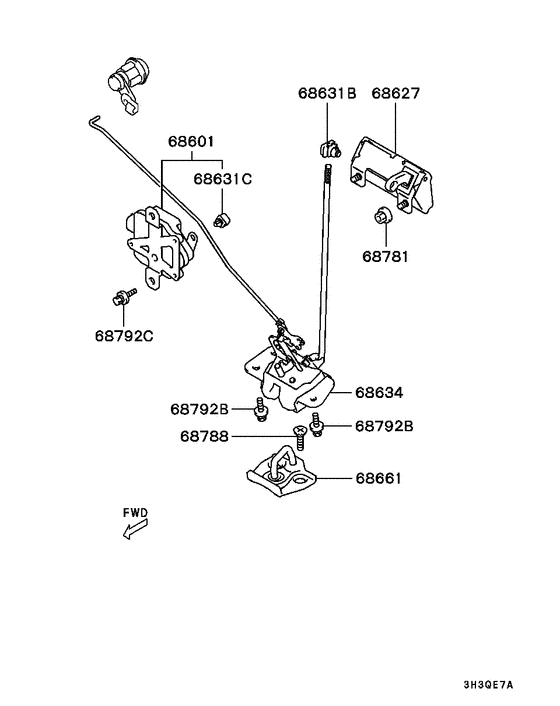 68631B
68627
68601
68631C
68781
68792C
68634
68792B
68792B
68788
68661
FWD
3H3QE7A