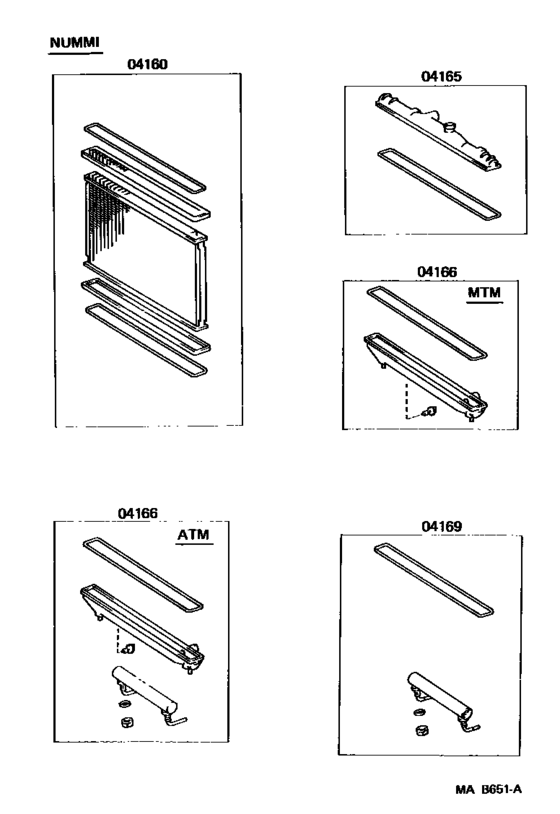 NUMMI

04160

04165

04166

MTM

04166

ATM

04169

MA B651-A