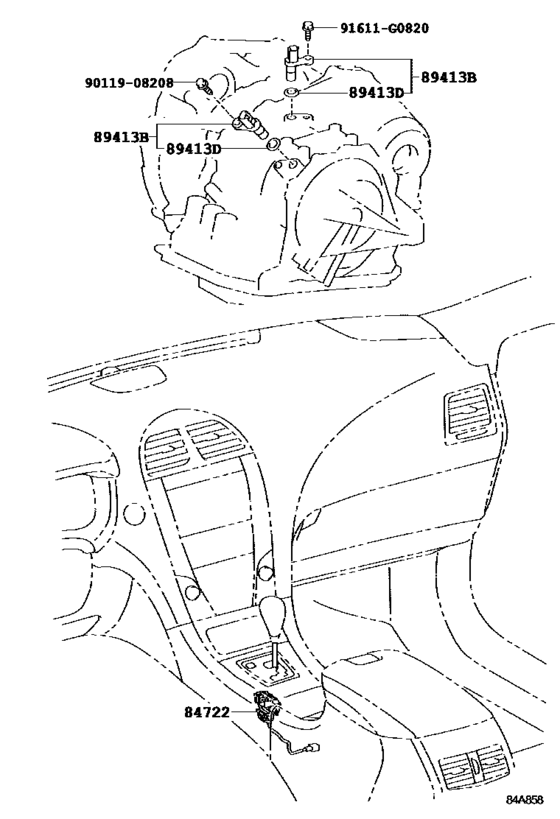 91611-G0820
90119-08208
89413B
89413D
89413B
89413D
84722
84A858