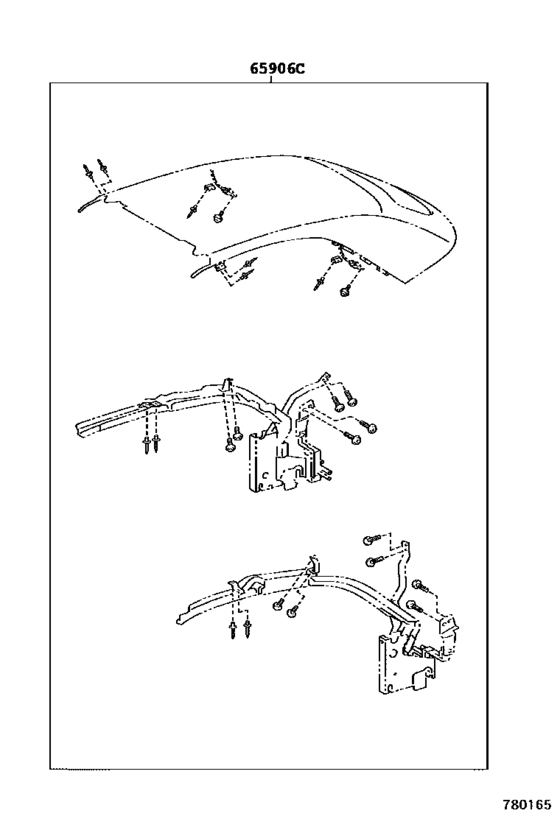 65906C

780165