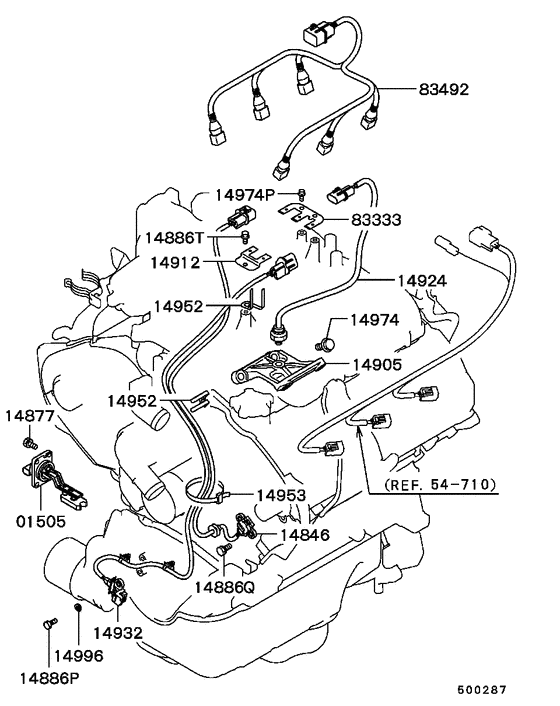 83492
14974P
83333
14886T
14912
14924
14952
14974
14905
14952
14877
(REF. 54-710)
14953
01505
14846
14886Q
14932
14996
14886P
500287