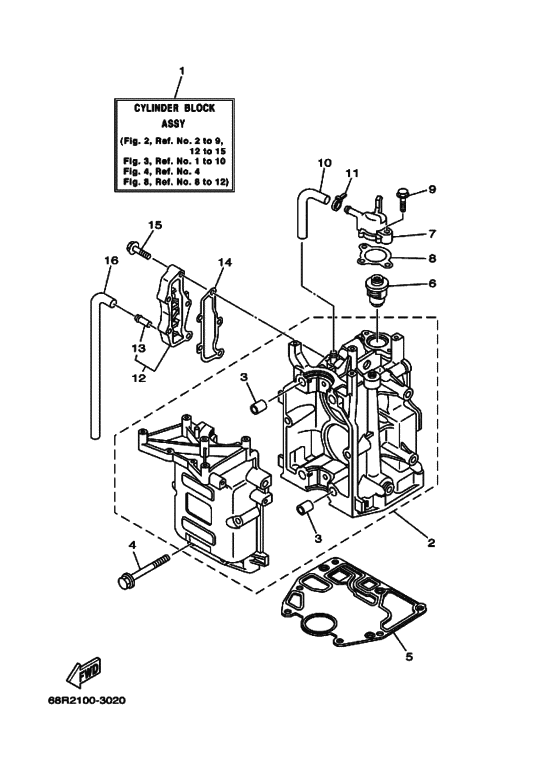 1

CYLINDER BLOCK ASSY
(Fig. 2, Ref. No. 2 to 9, 12 to 15
Fig. 3, Ref. No. 1 to 10
Fig. 4, Ref. No. 4
Fig. 8, Ref. No. 8 to 12)

10
11
9
7
8
6
15
16
14
13
12
3
3
2
4
5

FWD

68R2100-3020