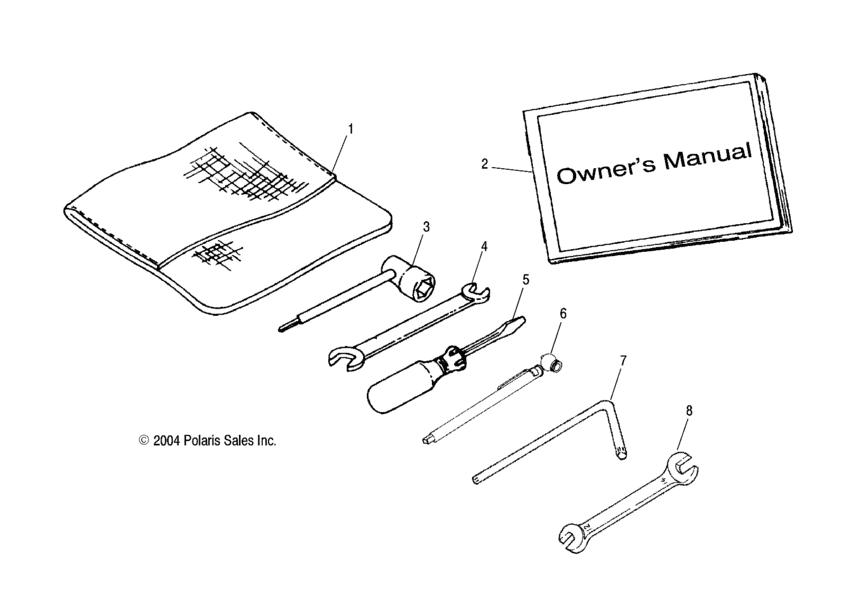 1

2

Owner's Manual

3

4

5

6

7

8

© 2004 Polaris Sales Inc.