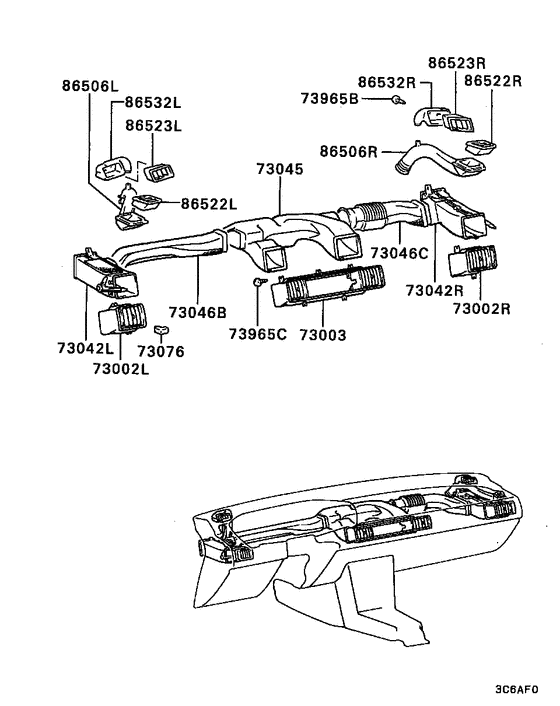 86506L
86532L
86523L
86522L
73045
86523R
86532R
73965B
86522R
86506R
73046C
73042R
73002R
73046B
73965C
73003
73042L
73076
73002L
3C6AF0