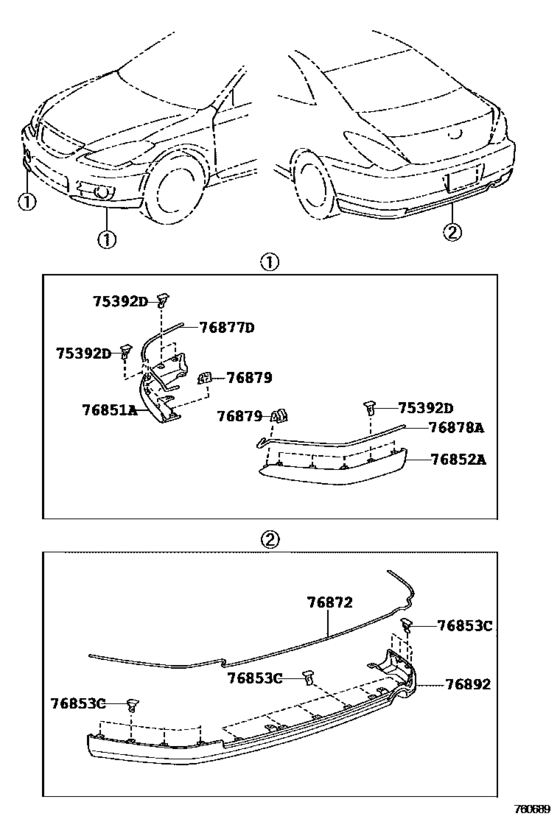 ①
①
②
①
75392D
76877D
75392D
76879
76851A
76879
75392D
76878A
76852A
②
76872
76853C
76853C
76892
76853C
760689