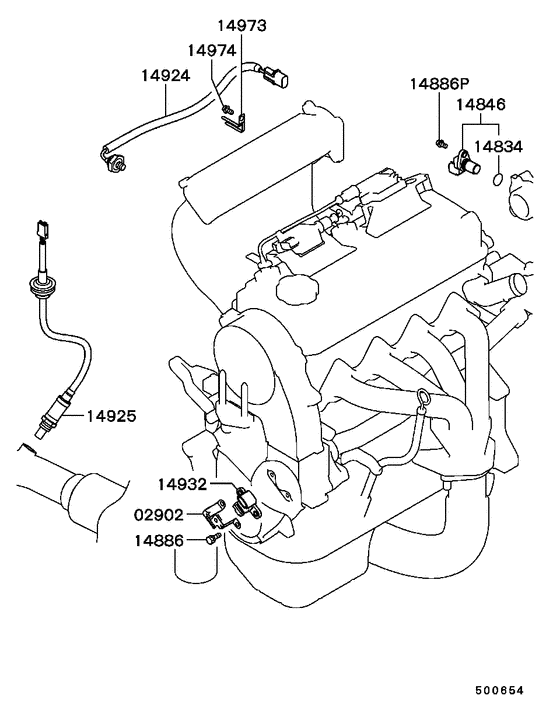 14973
14974
14924
14886P
14846
14834
14925
14932
02902
14886
500654