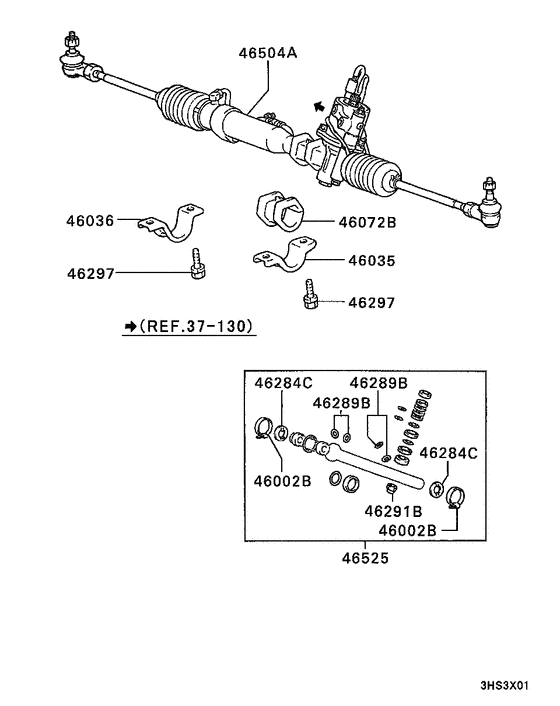 46504A

46036

46072B

46297

46035

46297

➔(REF.37-130)

46284C

46289B

46289B

46284C

46002B

46291B

46002B

46525

3HS3X01