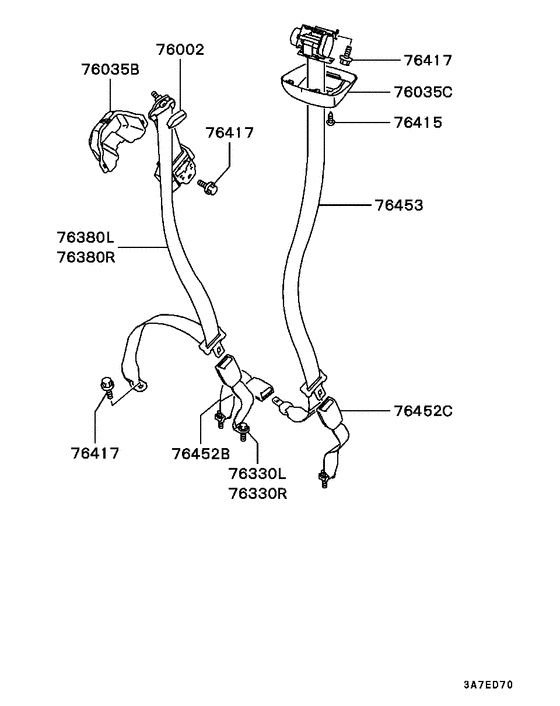 76002
76035B
76417
76035C
76415
76417
76453
76380L
76380R
76452C
76417
76452B
76330L
76330R
3A7ED70