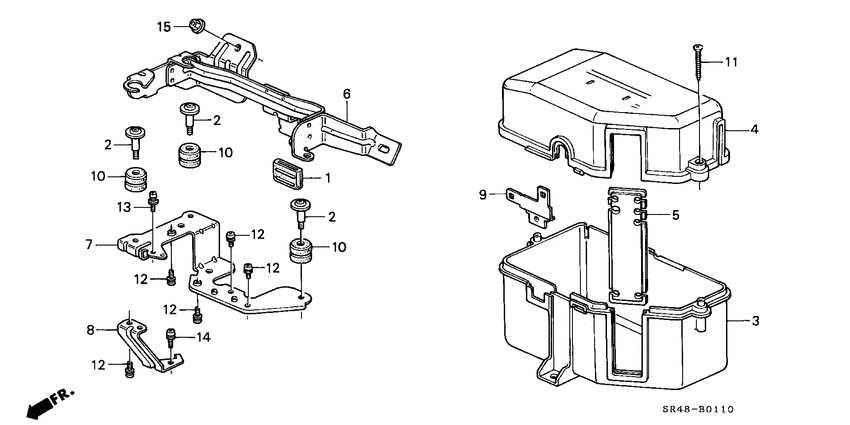 15
6
2
2
10
10
1
13
2
7
12
12
10
12
12
8
14
12
FR.
11
4
9
5
3
SR48-B0110