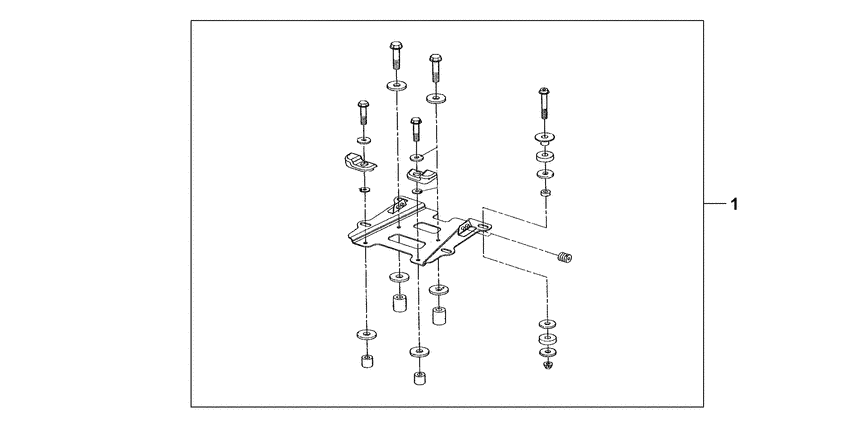 1