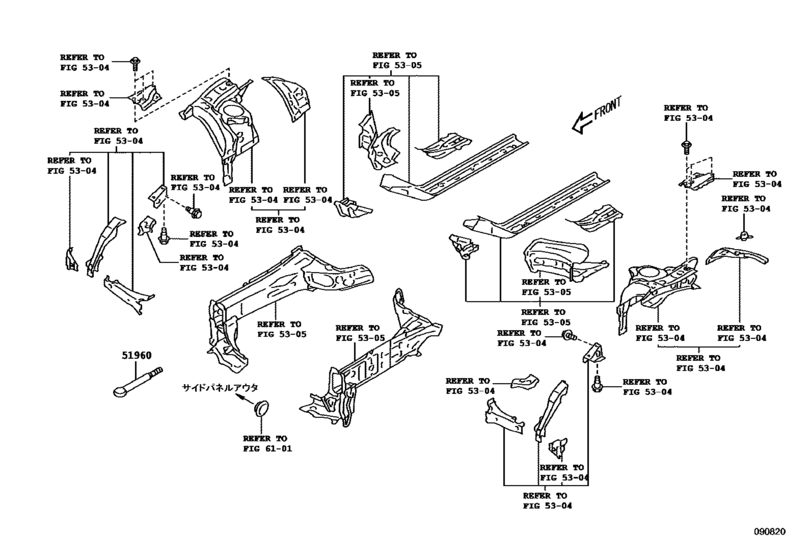 REFER TO
FIG 53-04

REFER TO
FIG 53-04

REFER TO
FIG 53-04

REFER TO
FIG 53-04

REFER TO
FIG 53-04

REFER TO
FIG 53-04

REFER TO
FIG 53-04

REFER TO
FIG 53-04

REFER TO
FIG 53-04

REFER TO
FIG 53-04

REFER TO
FIG 53-05

REFER TO
FIG 53-05

FRONT

REFER TO
FIG 53-04

REFER TO
FIG 53-04

REFER TO
FIG 53-04

REFER TO
FIG 53-05

REFER TO
FIG 53-05

REFER TO
FIG 53-05

REFER TO
FIG 53-05

REFER TO
FIG 53-04

REFER TO
FIG 53-04

REFER TO
FIG 53-04

REFER TO
FIG 53-04

51960

サイドパネルアウタ

REFER TO
FIG 61-01

REFER TO
FIG 53-04

REFER TO
FIG 53-04

REFER TO
FIG 53-04

REFER TO
FIG 53-04

090820