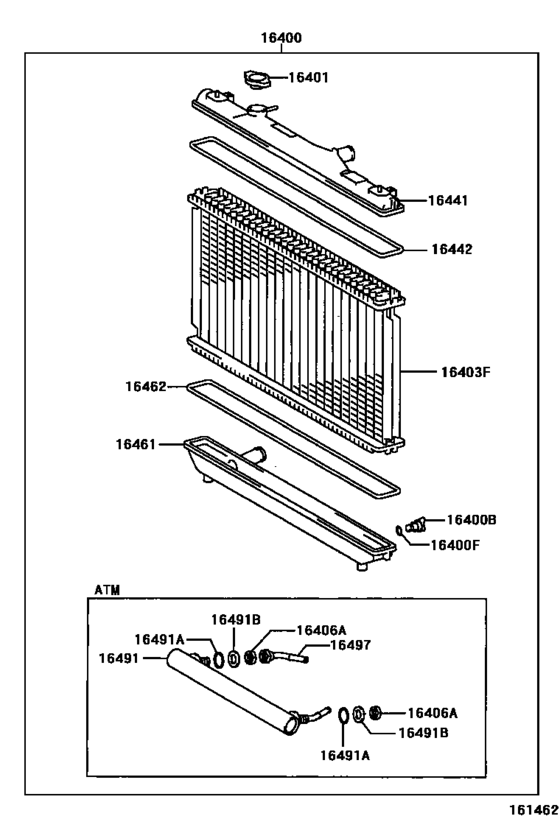 16400

16401

16441

16442

16403F

16462

16461

16400B

16400F

ATM

16491B

16406A

16491A

16497

16491

16406A

16491B

16491A

161462