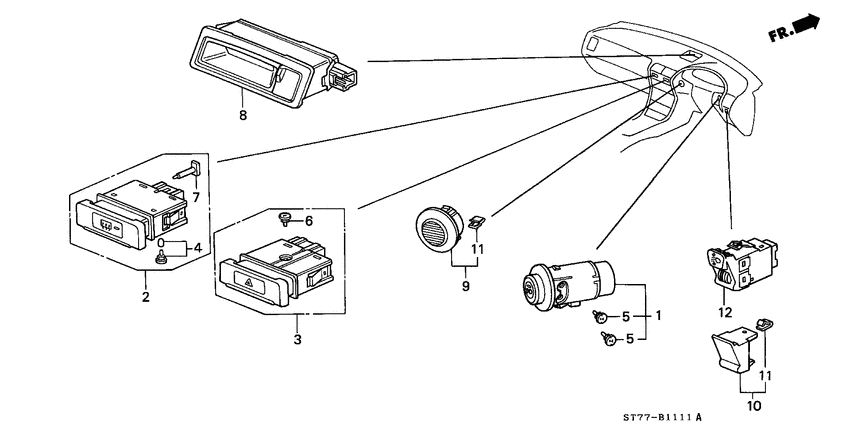 FR.

8

7

4

2

6

3

11

9

5

1

5

12

11

10

ST77-B1111 A