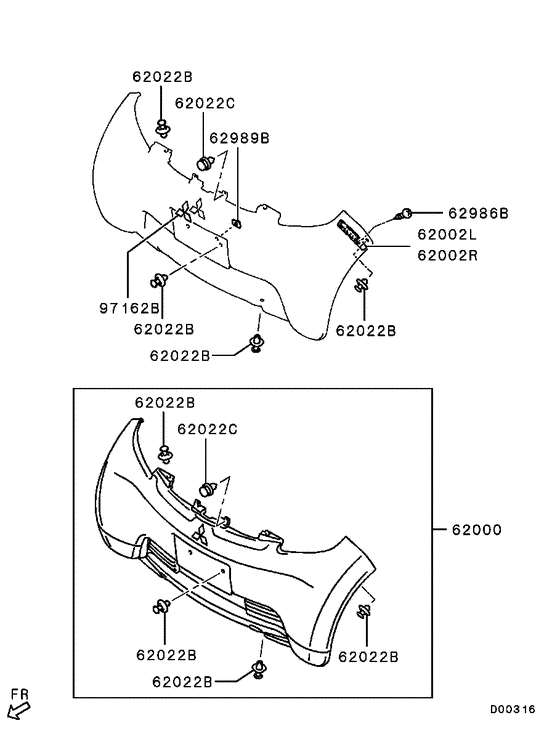 62022B
62022C
62989B
62986B
62002L
62002R
97162B
62022B
62022B
62022B

62022B
62022C
62000
62022B
62022B
62022B

FR
D00316