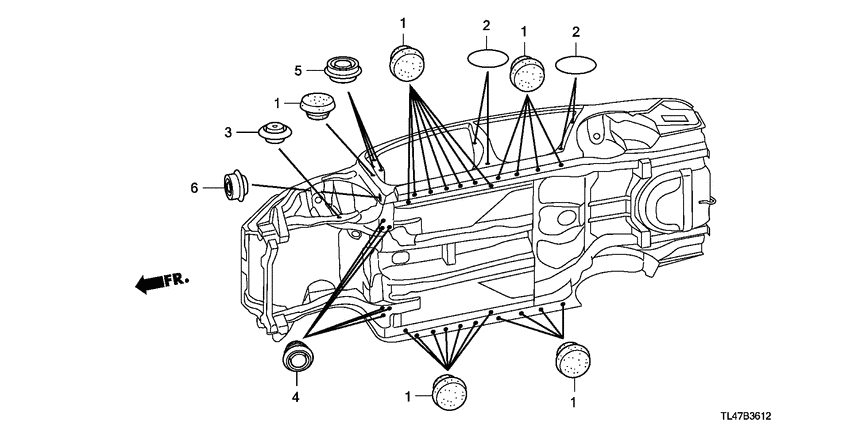 1
2
1
2
5
1
3
6
FR.
4
1
1
TL47B3612