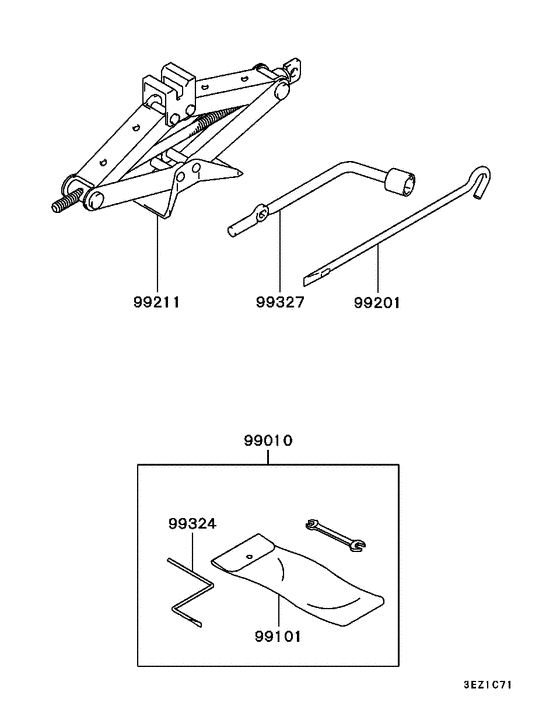 99211
99327
99201

99010
99324
99101

3EZ1C71