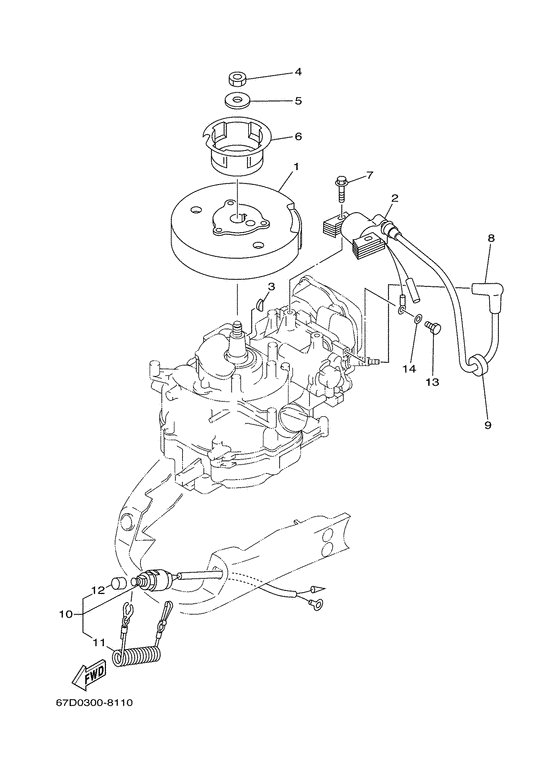 4
5
6
1
7
2
8
3
14
13
9
12
10
11
FWD
67D0300-8110