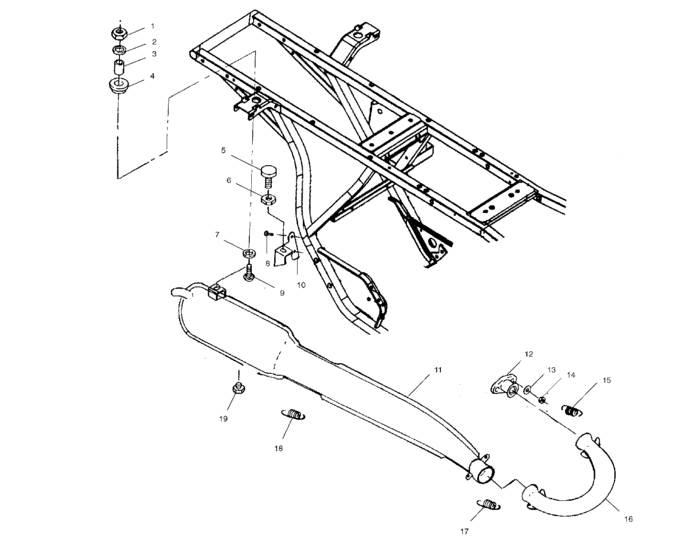 1
2
3
4
5
6
7
8
9
10
11
12
13
14
15
16
17
18
19