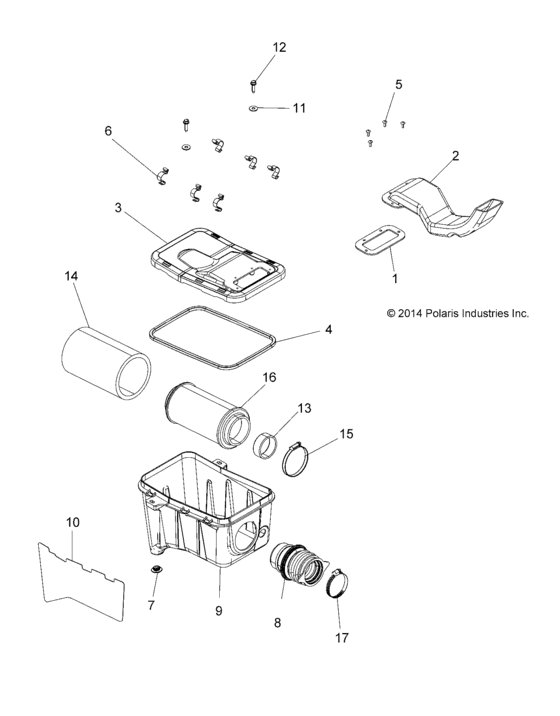 12

5

11

6

2

3

1

14

© 2014 Polaris Industries Inc.

4

16

13

15

10

7

9

8

17