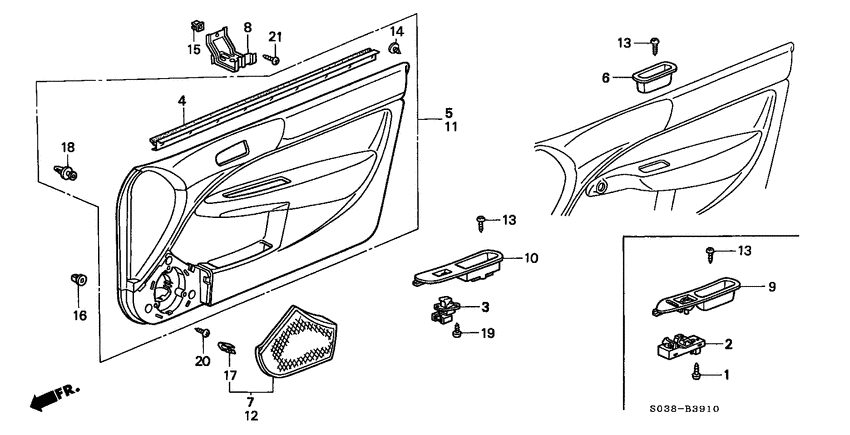 15
8
21
14
4
5
11
18
16
20
17
7
12
FR.
13
6
13
10
3
19
13
9
2
1
S038-B3910