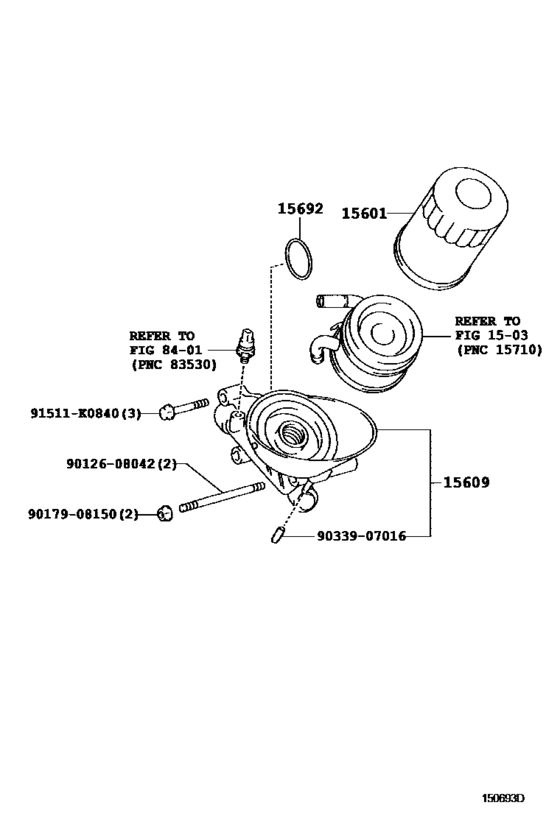 15692
15601
REFER TO
FIG 15-03
(PNC 15710)
REFER TO
FIG 84-01
(PNC 83530)
91511-K0840(3)
90126-08042(2)
15609
90179-08150(2)
90339-07016
150693D