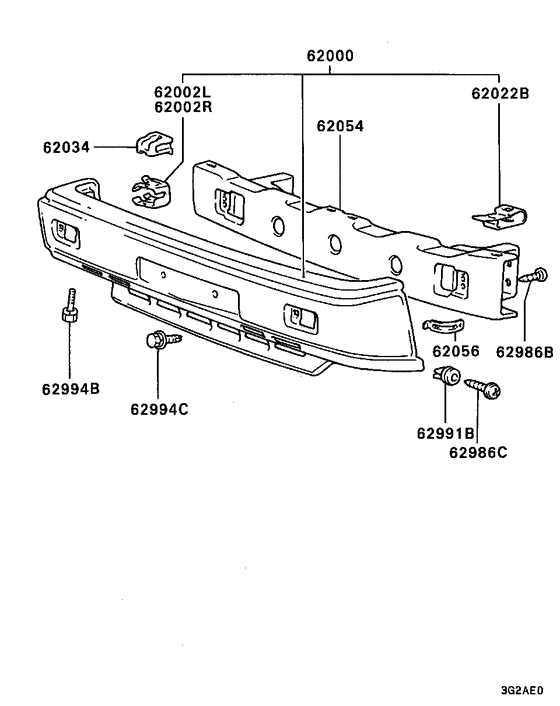 62000
62002L
62002R
62022B
62054
62034
62056
62986B
62994B
62994C
62991B
62986C
3G2AE0