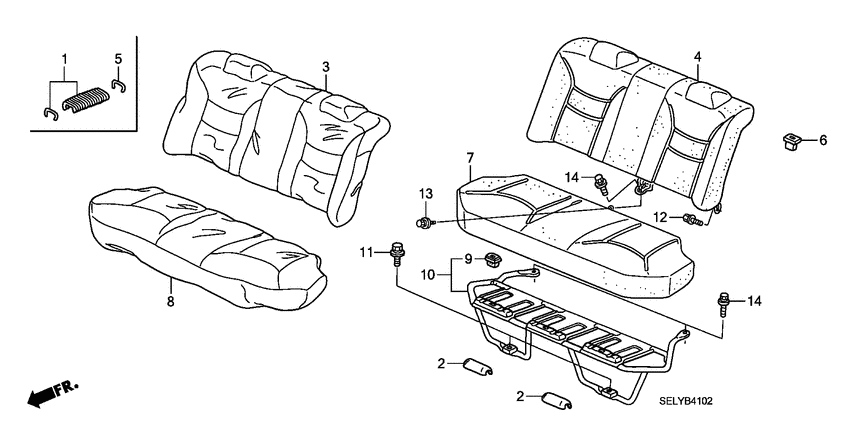 1
5
3
4
6
7
14
13
12
11
9
10
8
14
2
2
FR.
SELYB4102