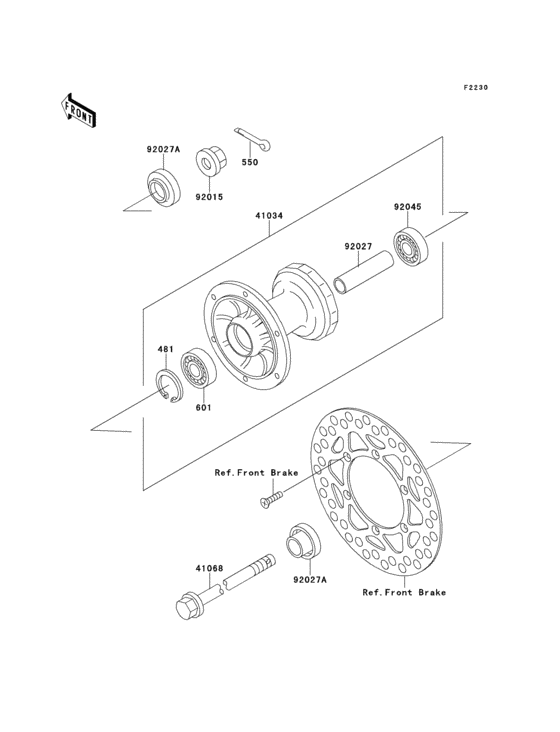 F2230

FRONT

92027A

92015

550

41034

92045

92027

481

601

Ref.Front Brake

41068

92027A

Ref.Front Brake