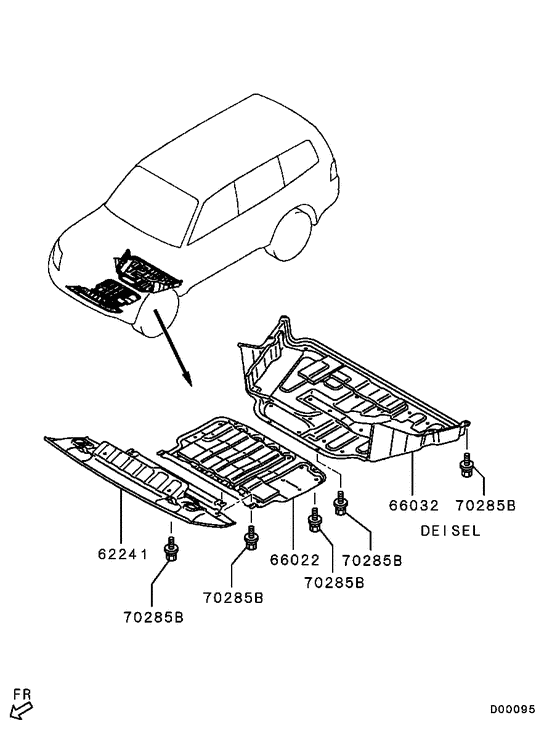 66032
70285B
DEISEL
62241
66022
70285B
70285B
70285B
70285B
FR
D00095