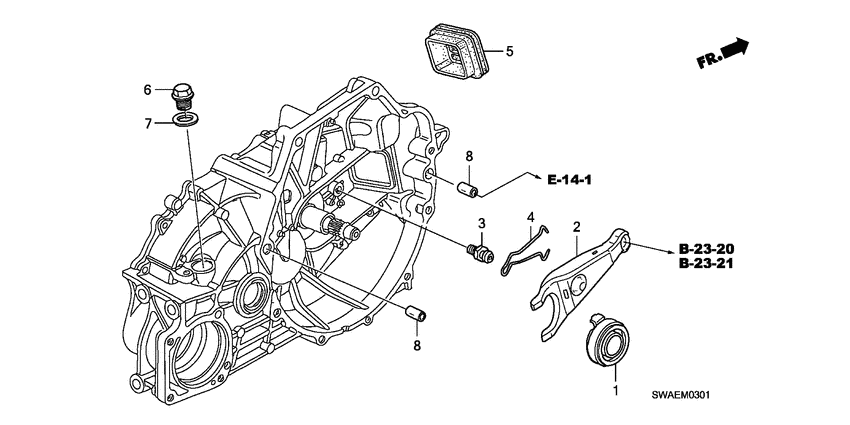 5

FR.

6

7

8

E-14-1

3

4

2

B-23-20
B-23-21

8

1

SWAEM0301