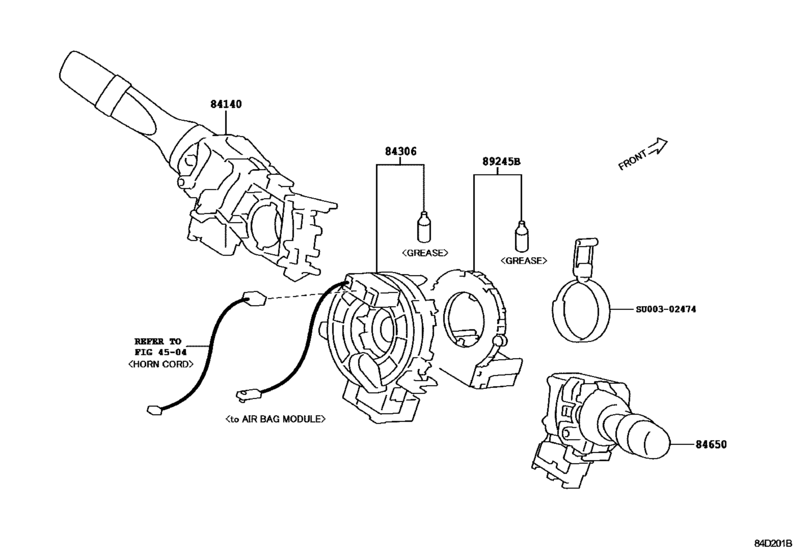 84140

84306

89245B

FRONT

<GREASE>

<GREASE>

SU003-02474

REFER TO
FIG 45-04
<HORN CORD>

<to AIR BAG MODULE>

84650

84D201B