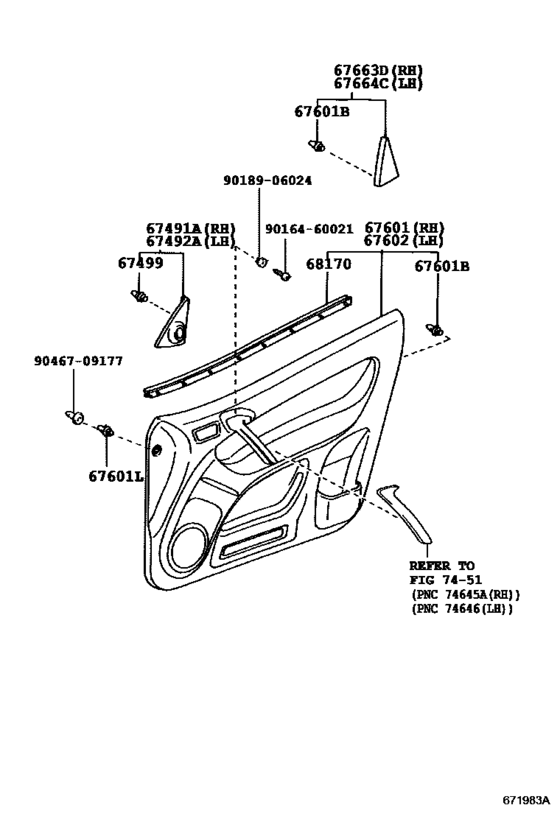 67663D(RH)
67664C(LH)

67601B

90189-06024

67491A(RH)
67492A(LH)

90164-60021

67601(RH)
67602(LH)

67499

68170

67601B

90467-09177

67601L

REFER TO
FIG 74-51
(PNC 74645A(RH))
(PNC 74646(LH))

671983A