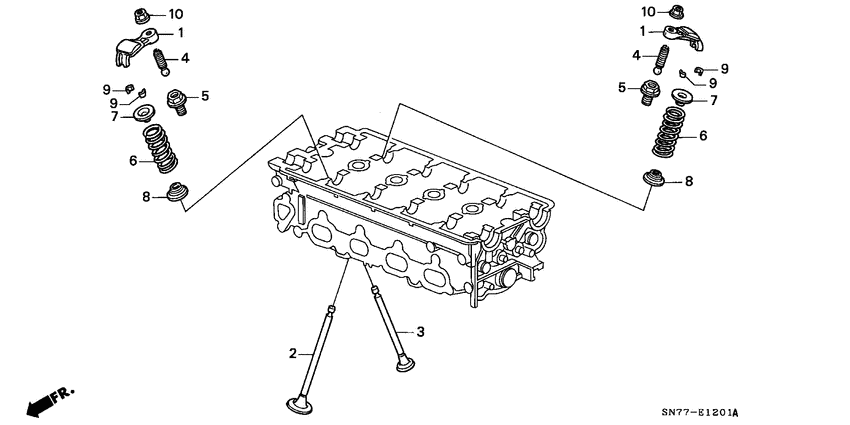 10
1
4
9
9
5
7
6
8
10
1
4
9
9
5
7
6
8
2
3
FR.
SN77-E1201A