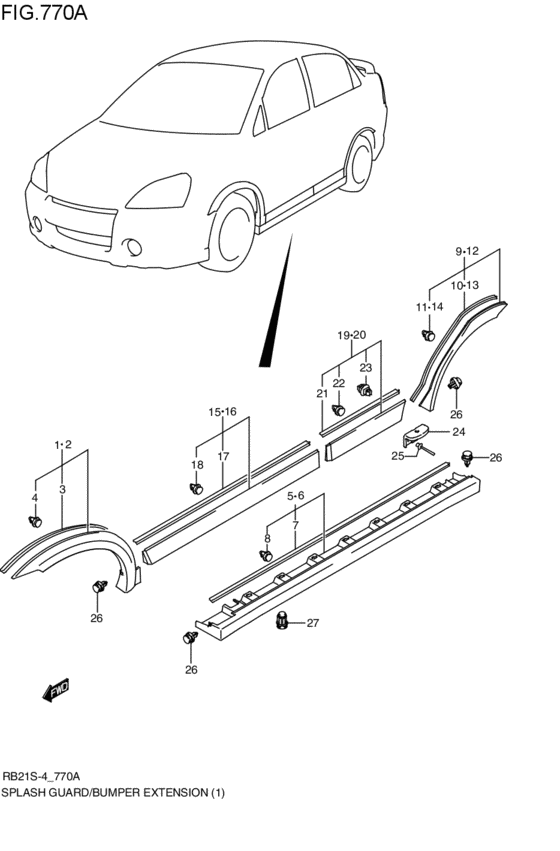 FIG.770A

9·12
10·13
11·14
19·20
23
22
21
26
24
25
26
15·16
18
17
1·2
4
3
5·6
8
7
26
27
26
FWD

RB21S-4_770A
SPLASH GUARD/BUMPER EXTENSION (1)