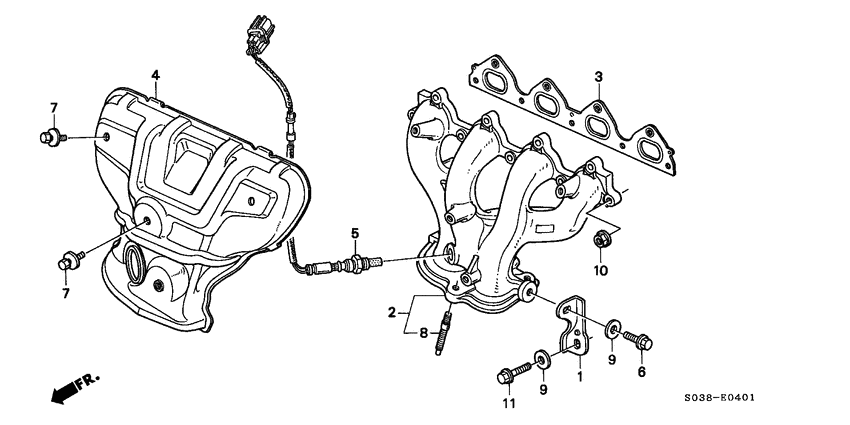 4
7
3
5
10
7
2
8
9
6
1
9
11
FR.
S038-E0401