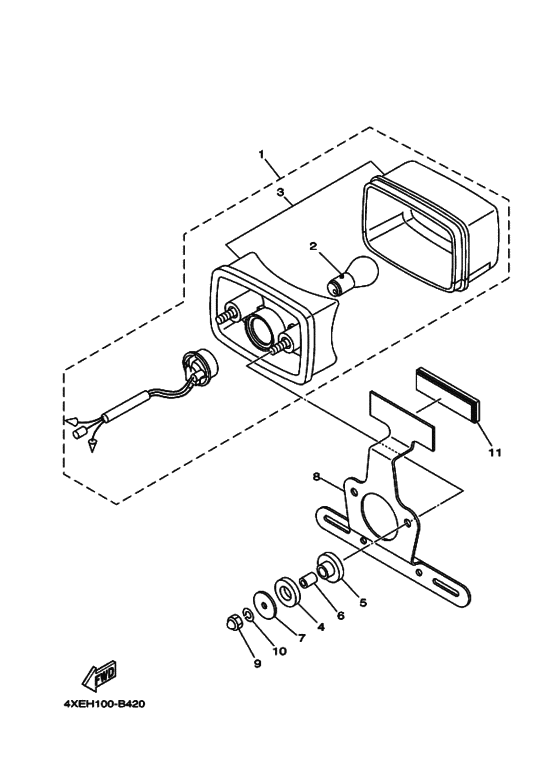 1
3
2
11
8
5
6
4
7
10
9
FWD
4XEH100-B420