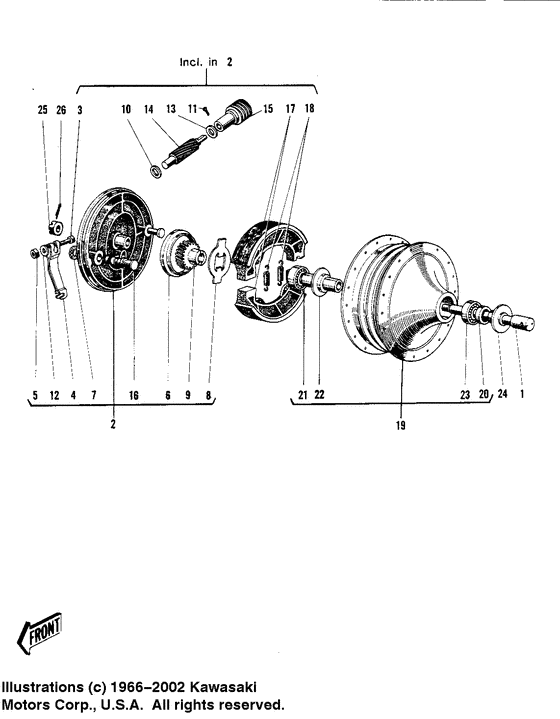 Incl. in 2

25 26 3 10 14 13 11 15 17 18

5 12 4 7 16 6 9 8 21 22 23 20 24 1

2

19

FRONT

Illustrations (c) 1966–2002 Kawasaki Motors Corp., U.S.A. All rights reserved.