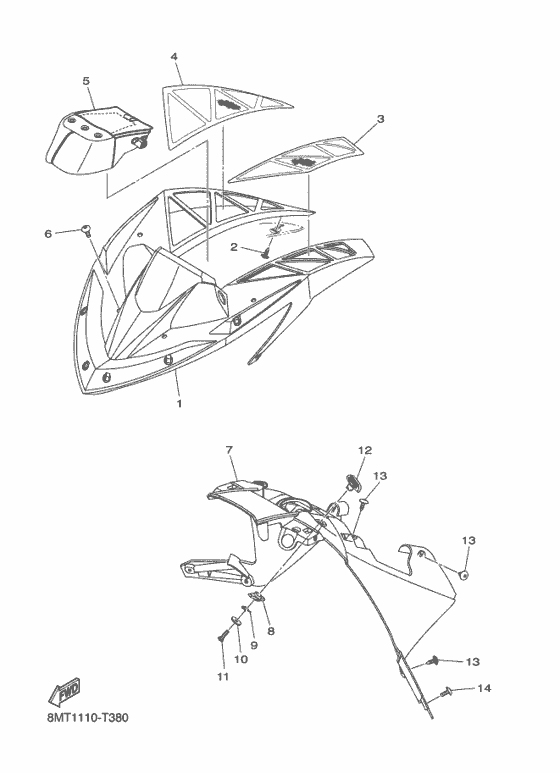 4
5
3
6
2
1
7
12
13
13
8
9
10
11
13
14
FWD
8MT1110-T380