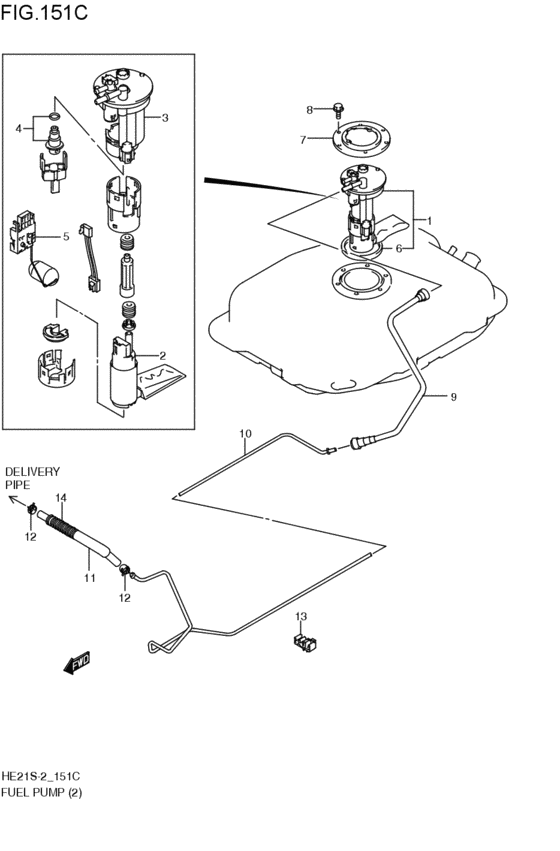 FIG.151C

3

4

5

2

8

7

1

6

9

10

DELIVERY PIPE

14

12

11

12

13

FWD

HE21S-2_151C
FUEL PUMP (2)