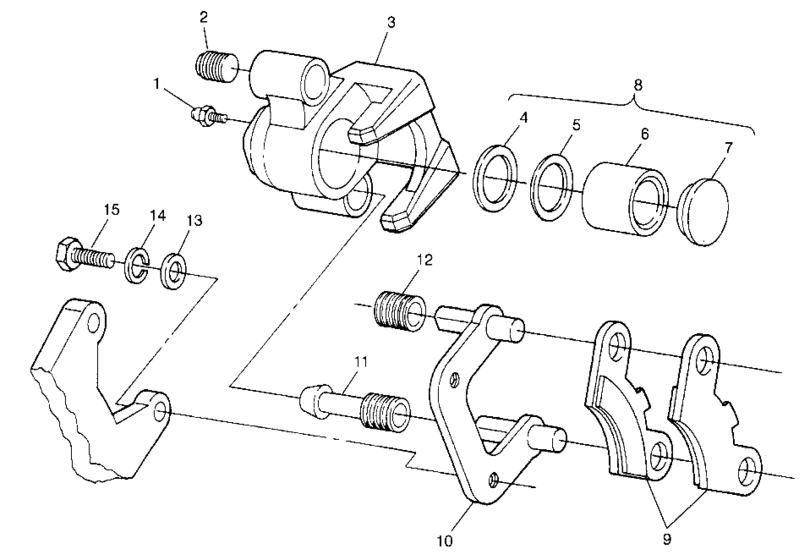 2
3
1
8
4
5
6
7
15
14
13
12
11
10
9