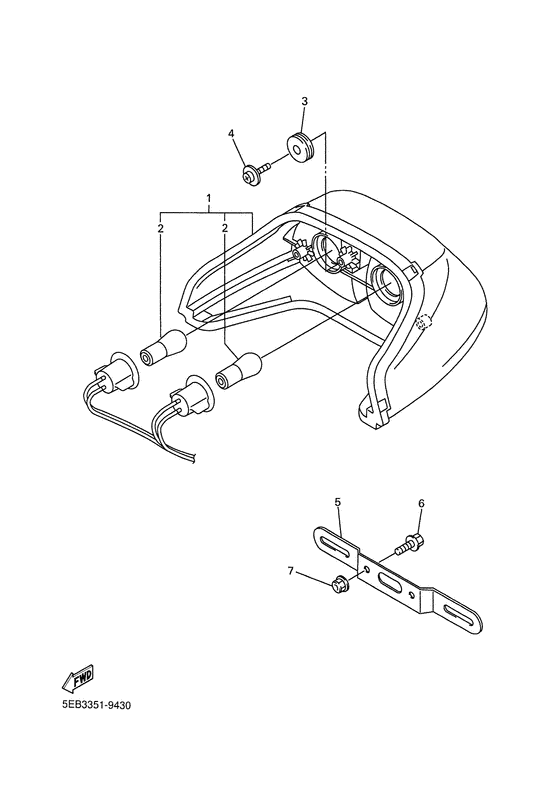 3
4
1
2
2
5
6
7
FWD
5EB3351-9430