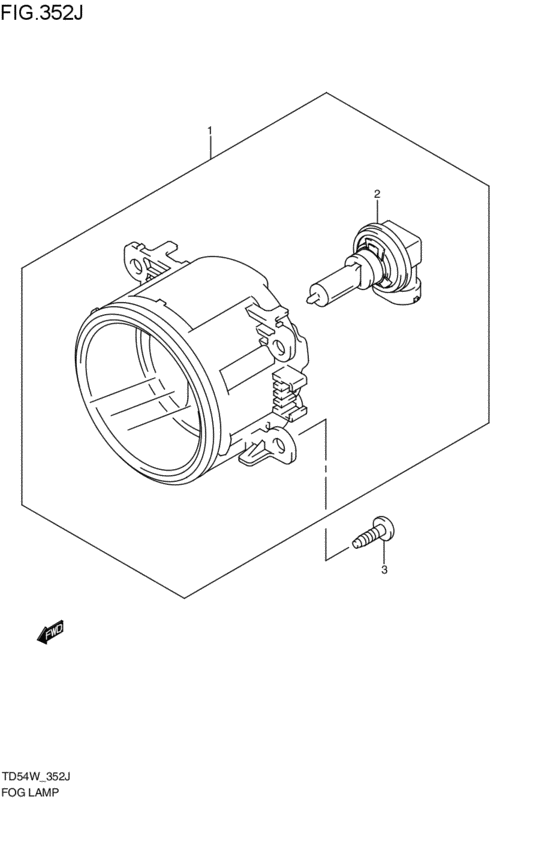 FIG.352J

1

2

3

FWD

TD54W_352J
FOG LAMP