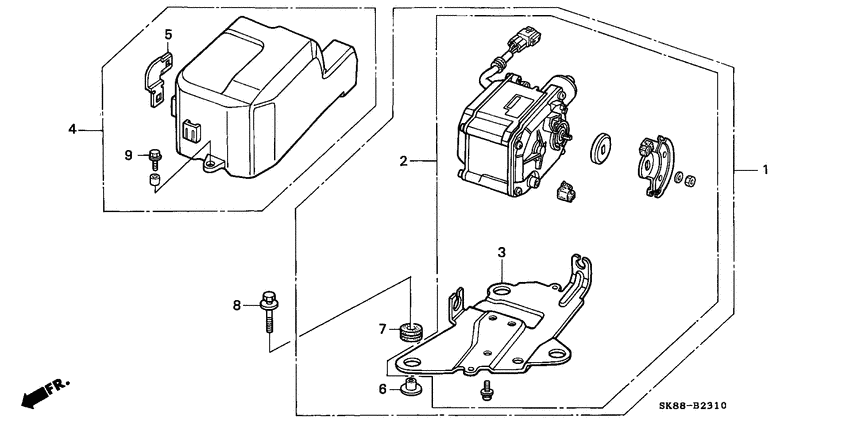 5

4

9

2

1

3

8

7

6

FR.

SK88-B2310