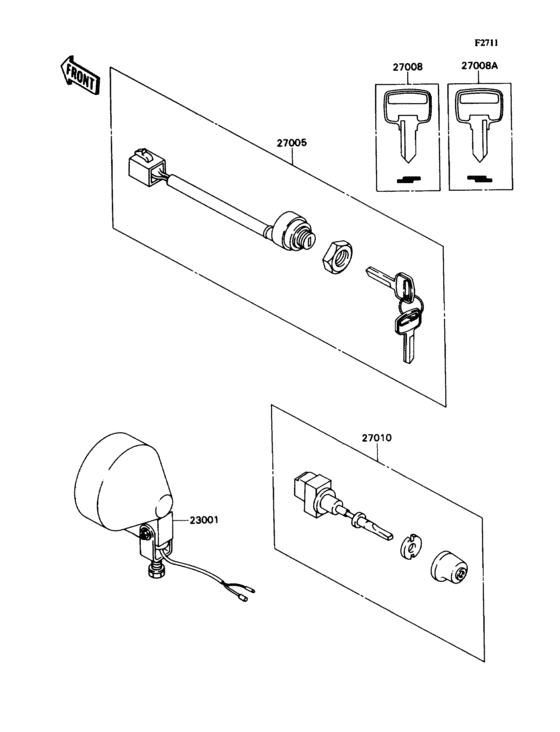 F2711

FRONT

27008

27008A

27005

27010

23001