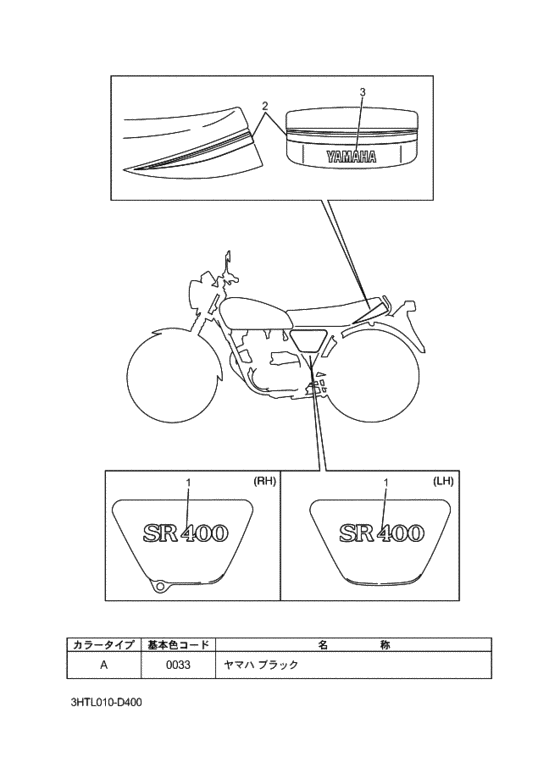 2
3
YAMAHA

1
(RH)
SR400

1
(LH)
SR400

| カラータイプ | 基本色コード | 名　　称 |
|---|---|---|
| A | 0033 | ヤマハ ブラック |

3HTL010-D400