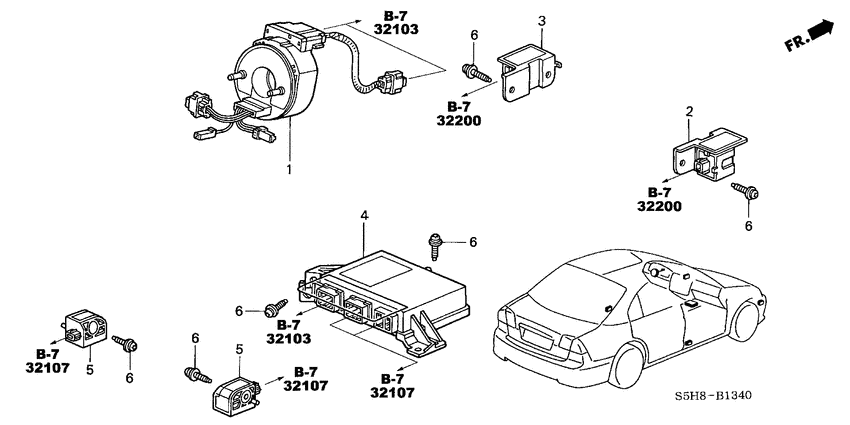 B-7
32103

6

3

FR.

B-7
32200

1

2

B-7
32200

6

4

6

6

B-7
32103

B-7
32107

5

6

6

5

B-7
32107

B-7
32107

S5H8-B1340