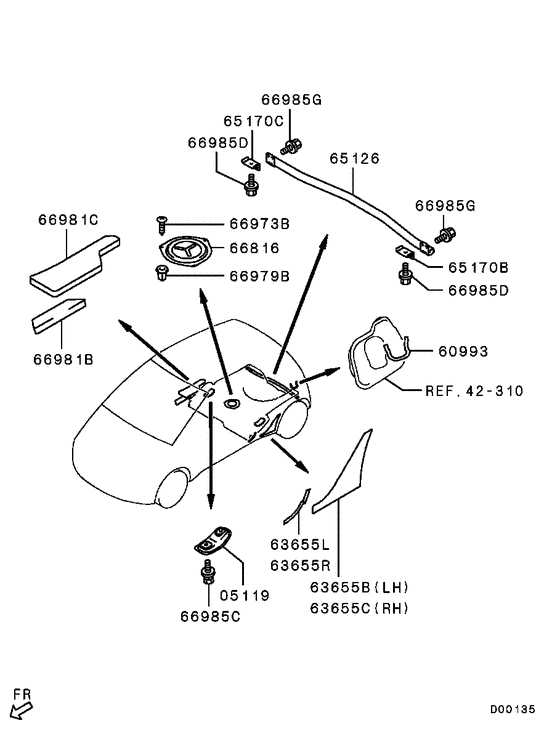 66985G
65170C
66985D
65126
66985G
66981C
66973B
66816
66979B
65170B
66985D
66981B
60993
REF. 42-310
63655L
63655R
63655B(LH)
63655C(RH)
05119
66985C
FR
D00135